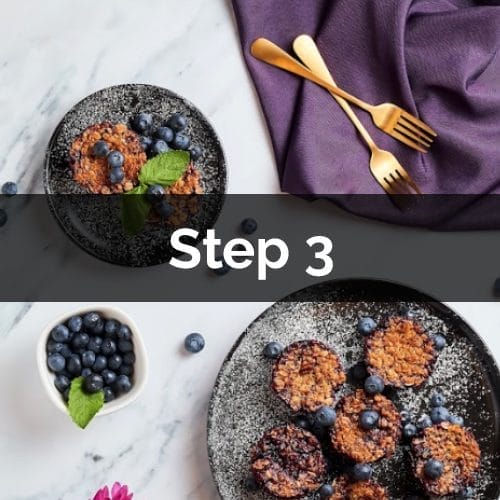 Step 3